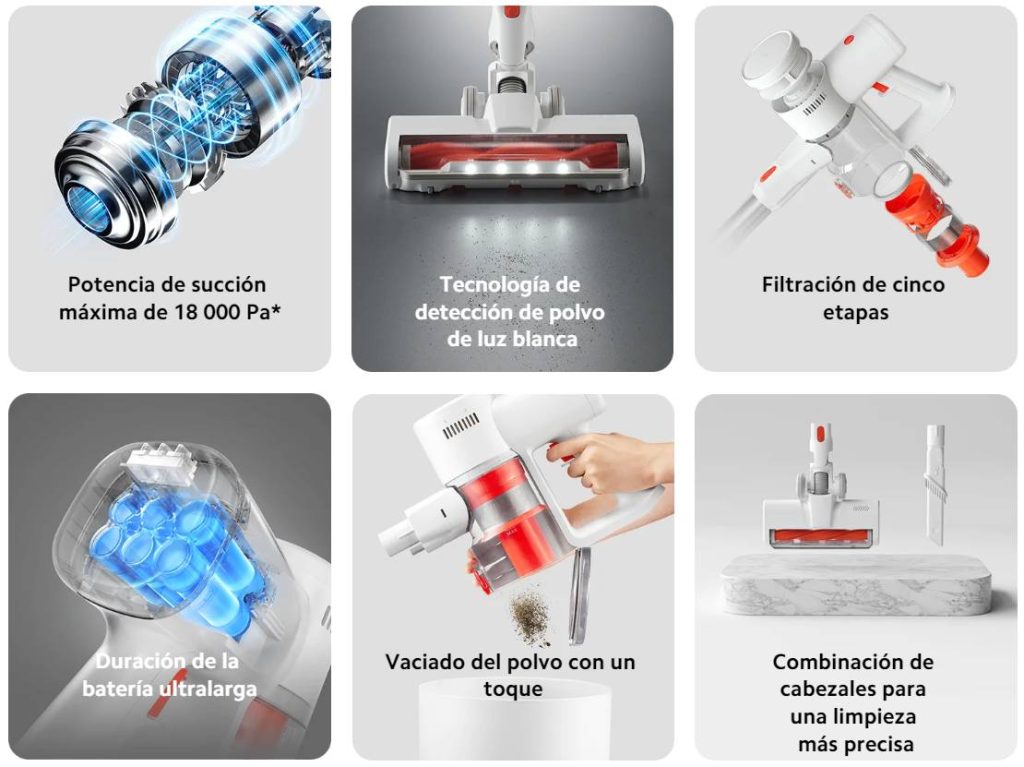 Potencia de succión máxima de 18 000 Pa*

Tecnología de detección de polvo de luz blanca

Filtración de cinco etapas

Duración de la batería ultralarga

Vaciado del polvo con un toque

Combinación de cabezales para una limpieza más precisa